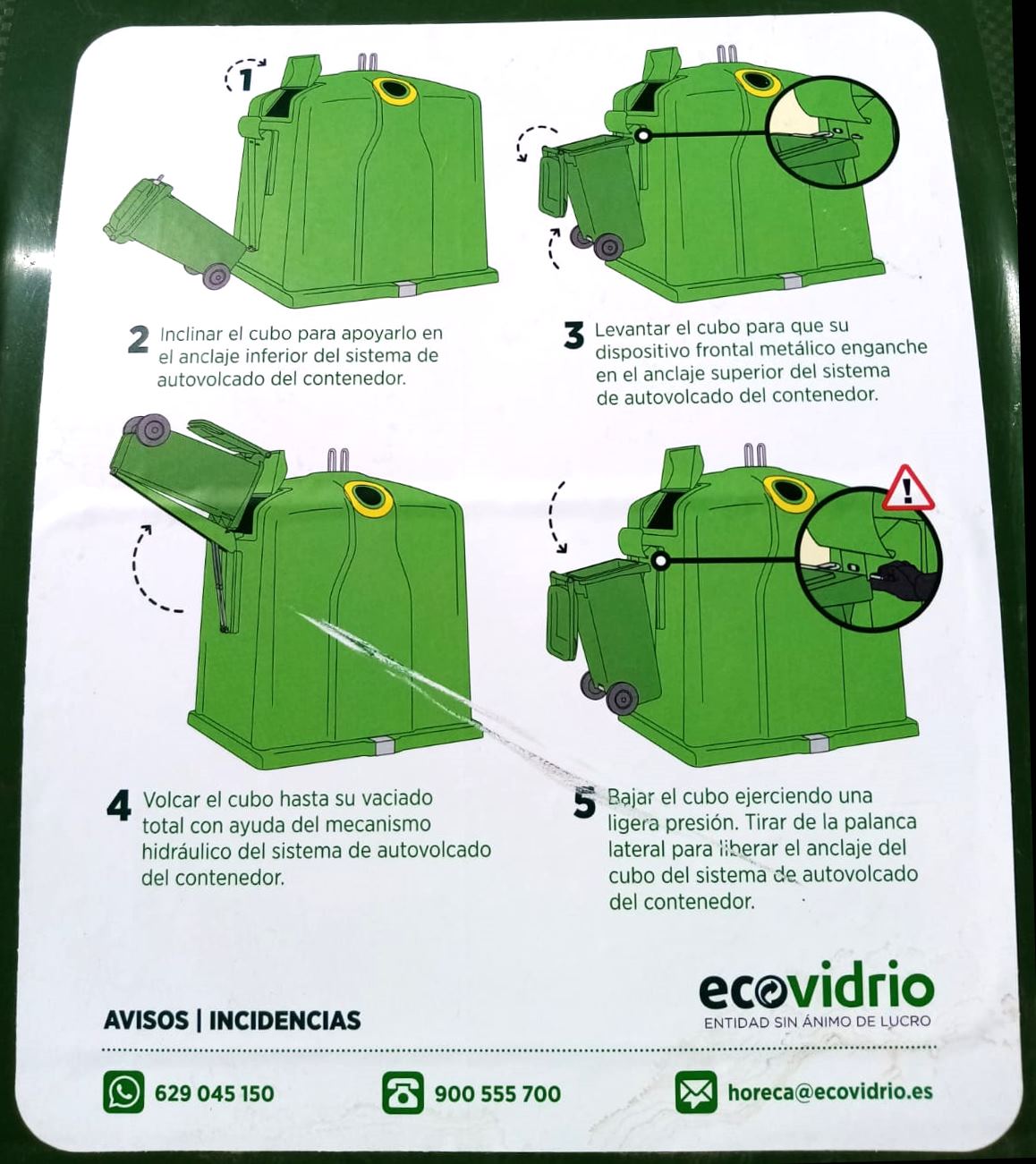 1

2 Inclinar el cubo para apoyarlo en el anclaje inferior del sistema de autovolcado del contenedor.

3 Levantar el cubo para que su dispositivo frontal metálico enganche en el anclaje superior del sistema de autovolcado del contenedor.

4 Volcar el cubo hasta su vaciado total con ayuda del mecanismo hidráulico del sistema de autovolcado del contenedor.

5 Bajar el cubo ejerciendo una ligera presión. Tirar de la palanca lateral para liberar el anclaje del cubo del sistema de autovolcado del contenedor.

ecovidrio
ENTIDAD SIN ÁNIMO DE LUCRO

AVISOS | INCIDENCIAS

629 045 150

900 555 700

horeca@ecovidrio.es